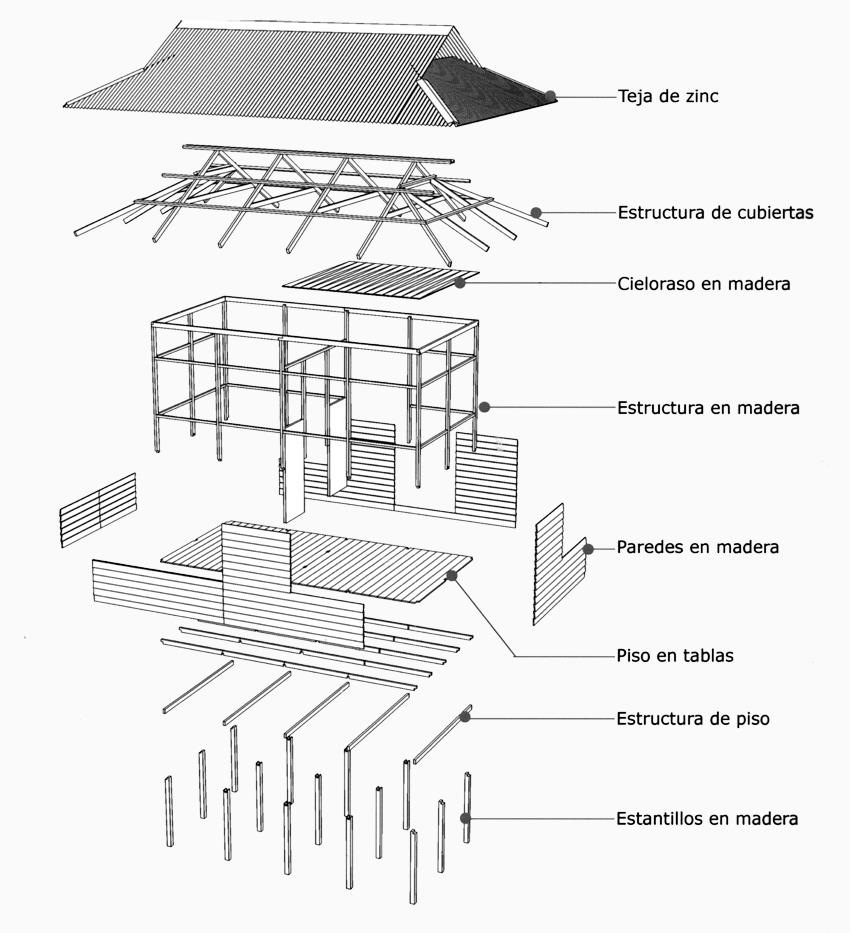 Teja de zinc

Estructura de cubiertas

Cieloraso en madera

Estructura en madera

Paredes en madera

Piso en tablas

Estructura de piso

Estantillos en madera